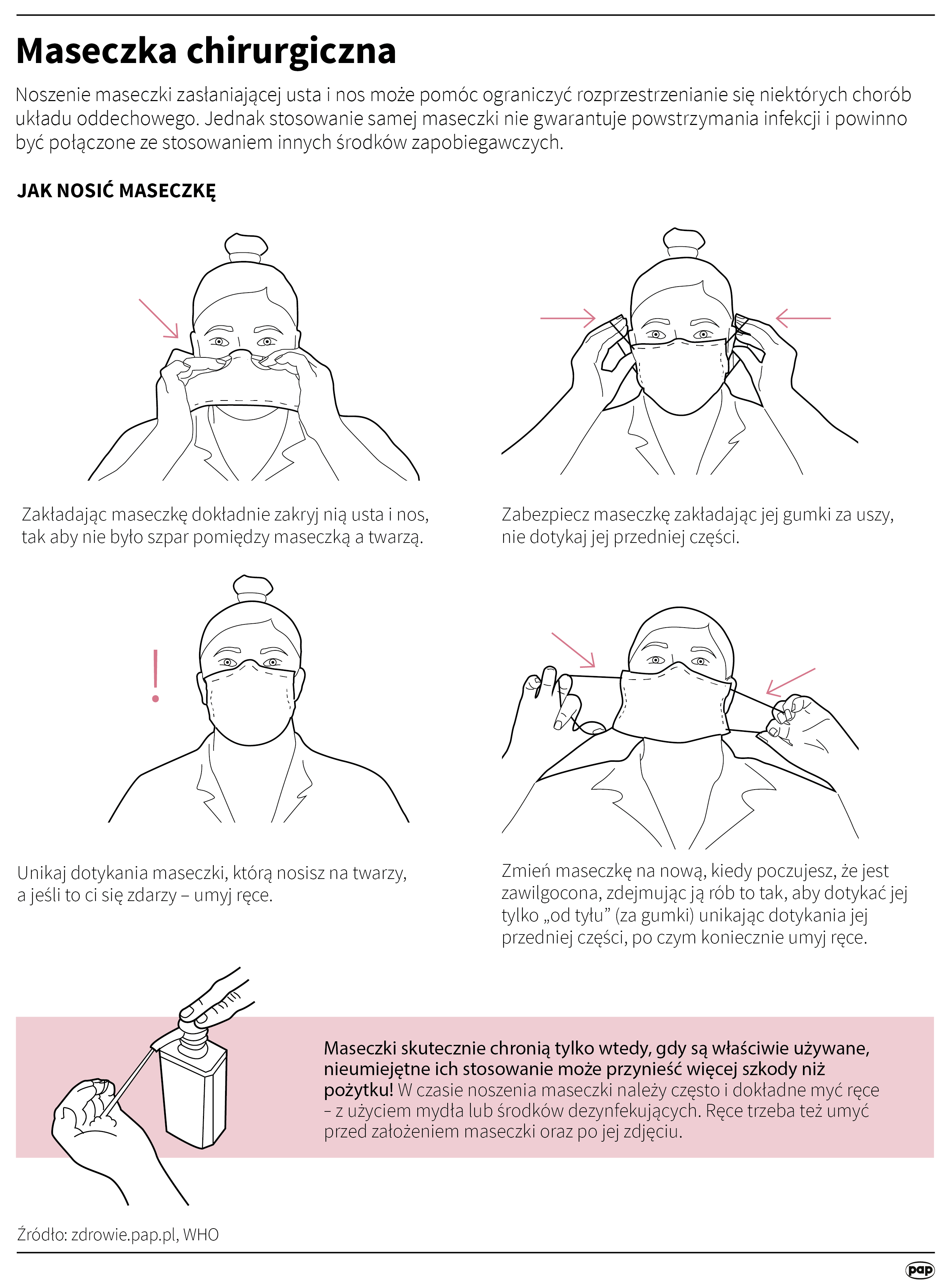 Maseczka chirurgiczna

Noszenie maseczki zasłaniającej usta i nos może pomóc ograniczyć rozprzestrzenianie się niektórych chorób układu oddechowego. Jednak stosowanie samej maseczki nie gwarantuje powstrzymania infekcji i powinno być połączone ze stosowaniem innych środków zapobiegawczych.

JAK NOSIĆ MASECZKĘ

Zakładając maseczkę dokładnie zakryj nią usta i nos, tak aby nie było szpar pomiędzy maseczką a twarzą.

Zabezpiecz maseczkę zakładając jej gumki za uszy, nie dotykaj jej przedniej części.

!

Unikaj dotykania maseczki, którą nosisz na twarzy, a jeśli to ci się zdarzy – umyj ręce.

Zmień maseczkę na nową, kiedy poczujesz, że jest zawilgocona, zdejmując ją rób to tak, aby dotykać jej tylko „od tyłu” (za gumki) unikając dotykania jej przedniej części, po czym koniecznie umyj ręce.

Maseczki skutecznie chronią tylko wtedy, gdy są właściwie używane, nieumiejętne ich stosowanie może przynieść więcej szkody niż pożytku! W czasie noszenia maseczki należy często i dokładne myć ręce – z użyciem mydła lub środków dezynfekujących. Ręce trzeba też umyć przed założeniem maseczki oraz po jej zdjęciu.

Źródło: zdrowie.pap.pl, WHO

pap